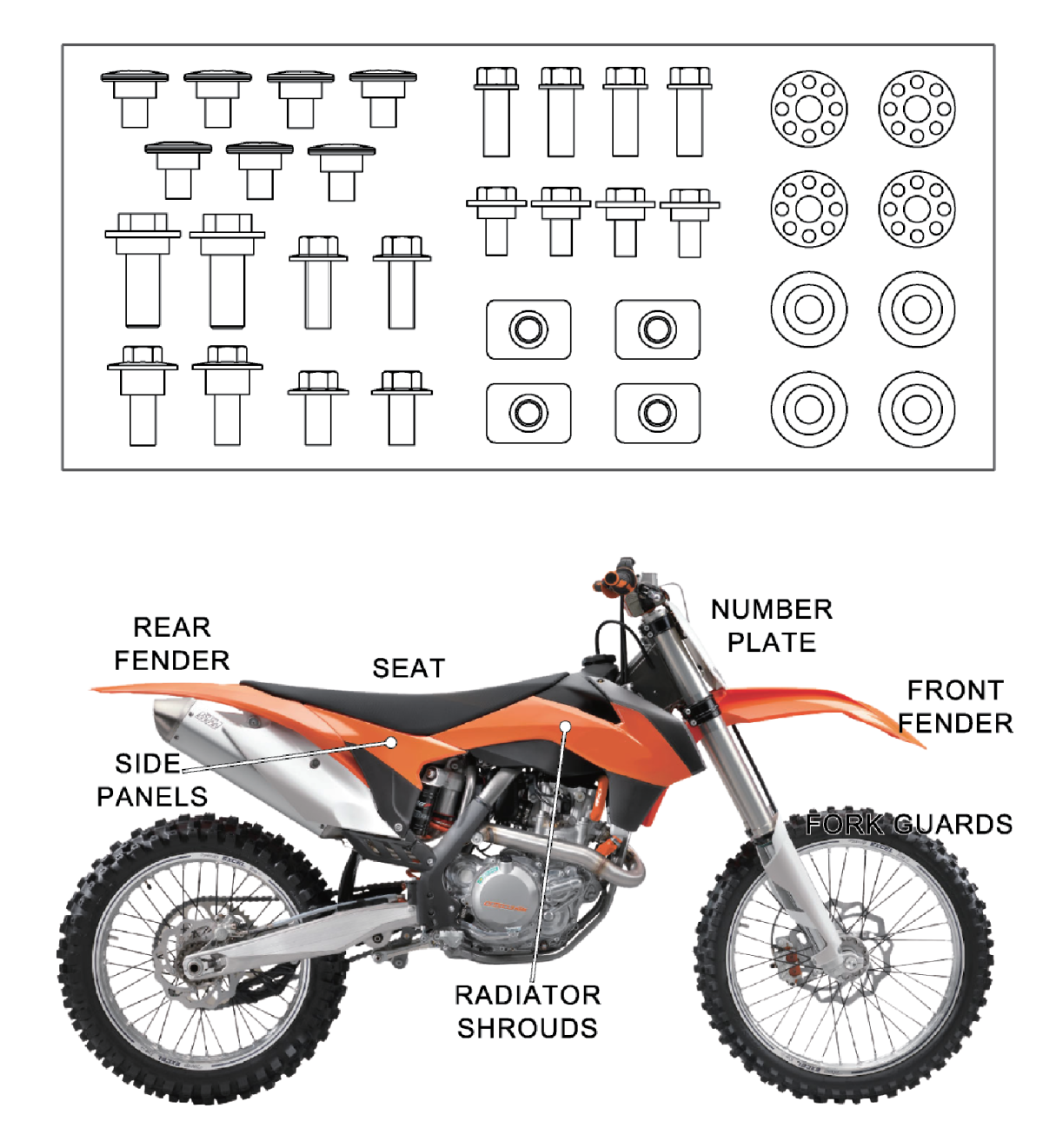 REAR FENDER

SEAT

NUMBER PLATE

FRONT FENDER

SIDE PANELS

FORK GUARDS

RADIATOR SHROUDS